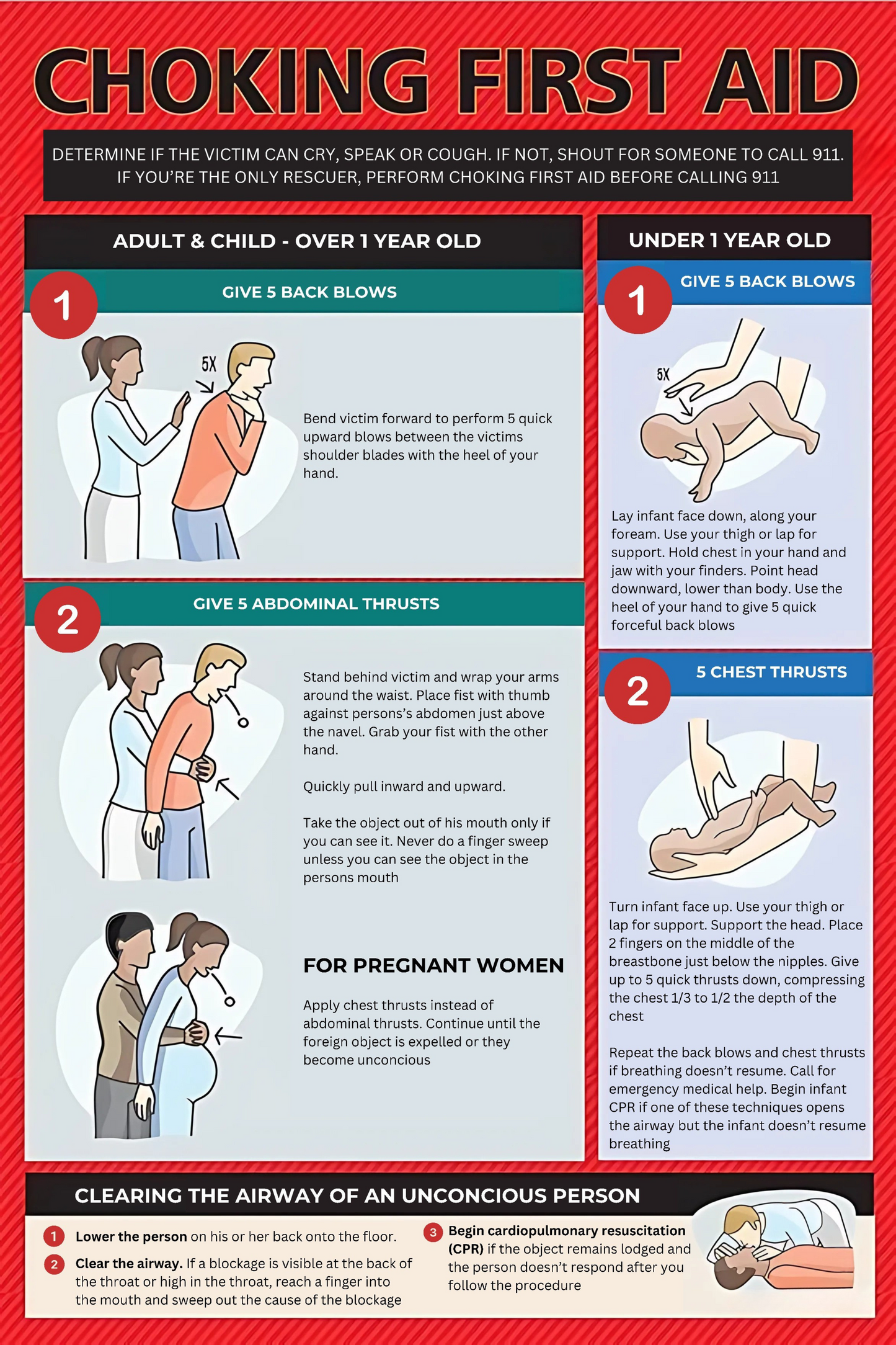 CHOKING FIRST AID

DETERMINE IF THE VICTIM CAN CRY, SPEAK OR COUGH. IF NOT, SHOUT FOR SOMEONE TO CALL 911. IF YOU'RE THE ONLY RESCUER, PERFORM CHOKING FIRST AID BEFORE CALLING 911

ADULT & CHILD - OVER 1 YEAR OLD

1 GIVE 5 BACK BLOWS

5X

Bend victim forward to perform 5 quick upward blows between the victims shoulder blades with the heel of your hand.

2 GIVE 5 ABDOMINAL THRUSTS

Stand behind victim and wrap your arms around the waist. Place fist with thumb against persons's abdomen just above the navel. Grab your fist with the other hand.

Quickly pull inward and upward.

Take the object out of his mouth only if you can see it. Never do a finger sweep unless you can see the object in the persons mouth

FOR PREGNANT WOMEN

Apply chest thrusts instead of abdominal thrusts. Continue until the foreign object is expelled or they become unconcious

UNDER 1 YEAR OLD

1 GIVE 5 BACK BLOWS

5X

Lay infant face down, along your foream. Use your thigh or lap for support. Hold chest in your hand and jaw with your finders. Point head downward, lower than body. Use the heel of your hand to give 5 quick forceful back blows

2 5 CHEST THRUSTS

Turn infant face up. Use your thigh or lap for support. Support the head. Place 2 fingers on the middle of the breastbone just below the nipples. Give up to 5 quick thrusts down, compressing the chest 1/3 to 1/2 the depth of the chest

Repeat the back blows and chest thrusts if breathing doesn't resume. Call for emergency medical help. Begin infant CPR if one of these techniques opens the airway but the infant doesn't resume breathing

CLEARING THE AIRWAY OF AN UNCONCIOUS PERSON

1 Lower the person on his or her back onto the floor.

2 Clear the airway. If a blockage is visible at the back of the throat or high in the throat, reach a finger into the mouth and sweep out the cause of the blockage

3 Begin cardiopulmonary resuscitation (CPR) if the object remains lodged and the person doesn't respond after you follow the procedure